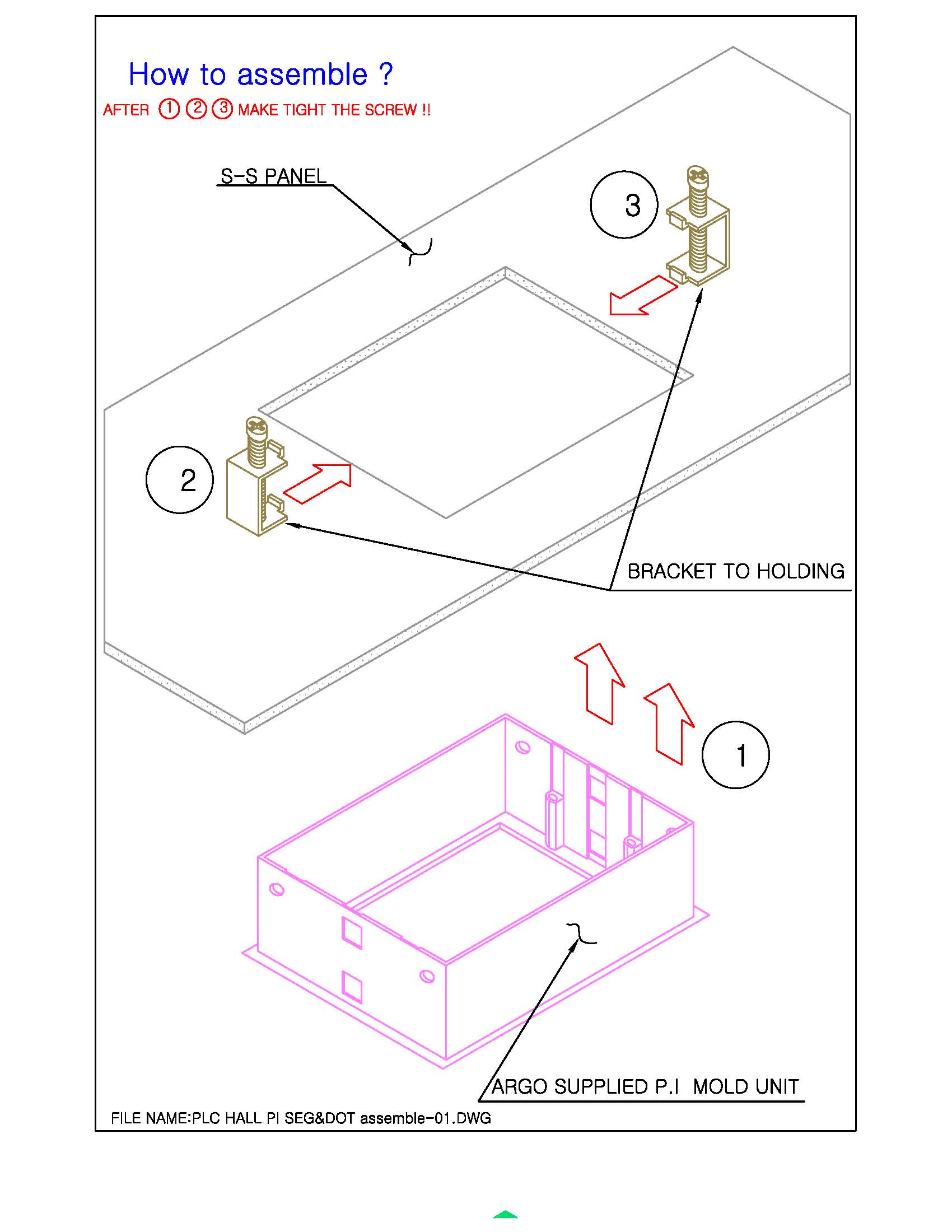 How to assemble ?

AFTER ① ② ③ MAKE TIGHT THE SCREW !!

S-S PANEL

3

2

BRACKET TO HOLDING

1

ARGO SUPPLIED P.I MOLD UNIT

FILE NAME:PLC HALL PI SEG&DOT assemble-01.DWG